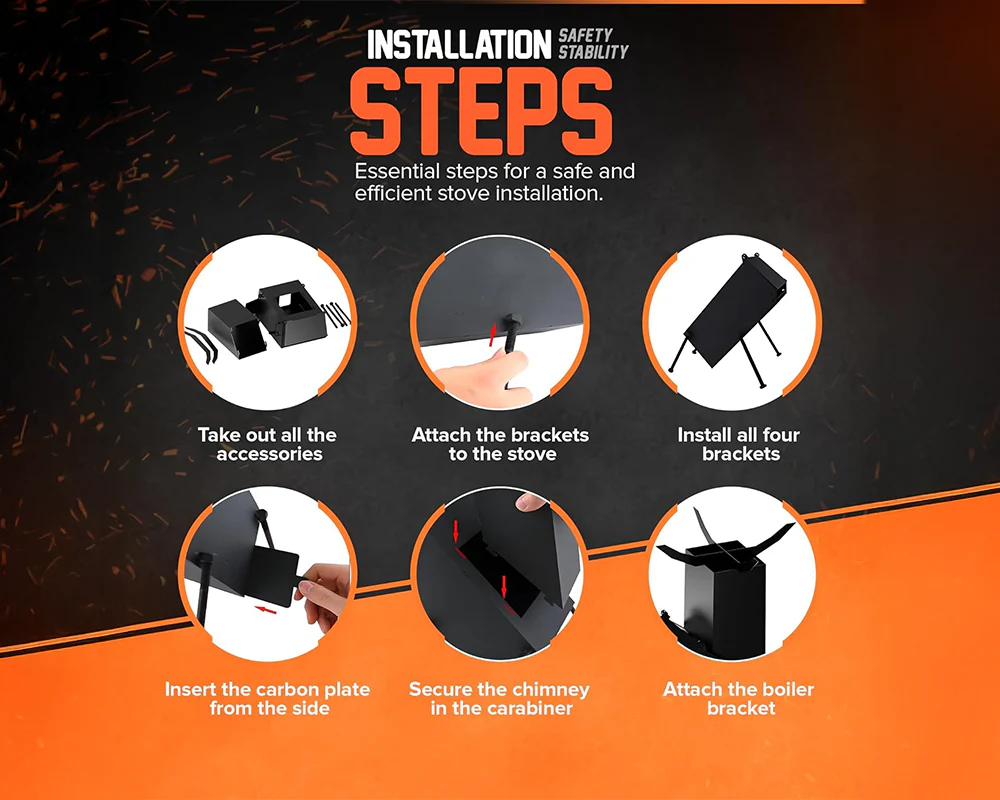 INSTALLATION SAFETY STABILITY

STEPS

Essential steps for a safe and efficient stove installation.

Take out all the accessories

Attach the brackets to the stove

Install all four brackets

Insert the carbon plate from the side

Secure the chimney in the carabiner

Attach the boiler bracket