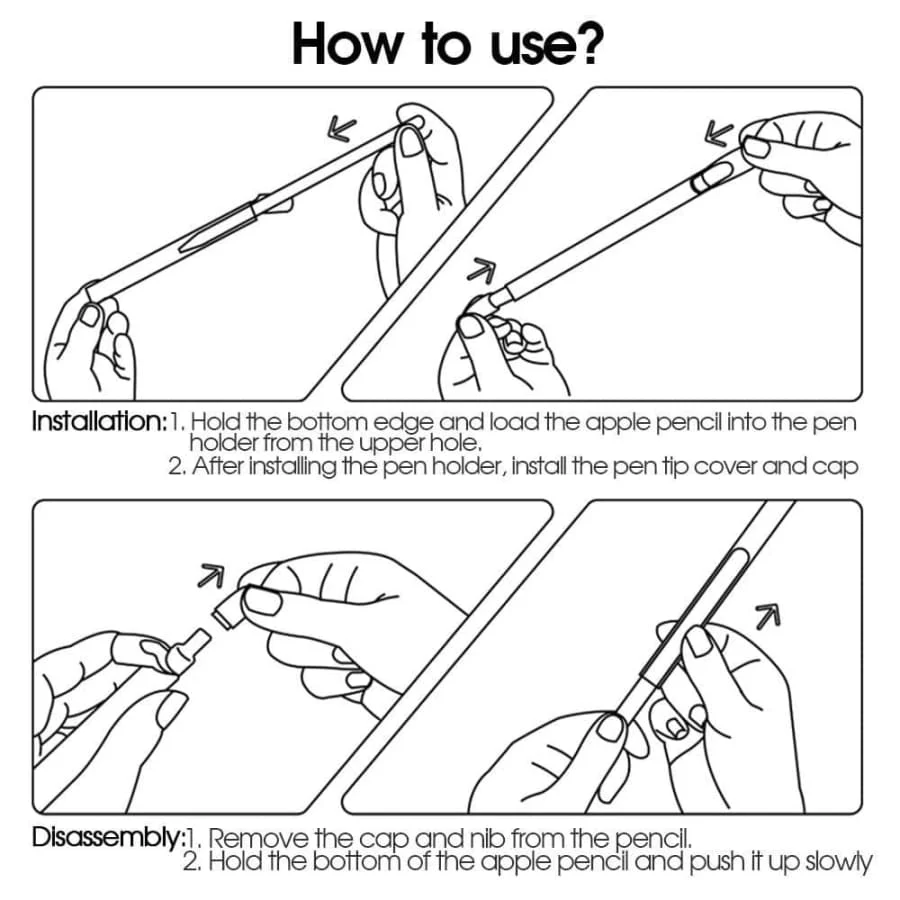 How to use?

Installation:1. Hold the bottom edge and load the apple pencil into the pen holder from the upper hole.
2. After installing the pen holder, install the pen tip cover and cap

Disassembly:1. Remove the cap and nib from the pencil.
2. Hold the bottom of the apple pencil and push it up slowly