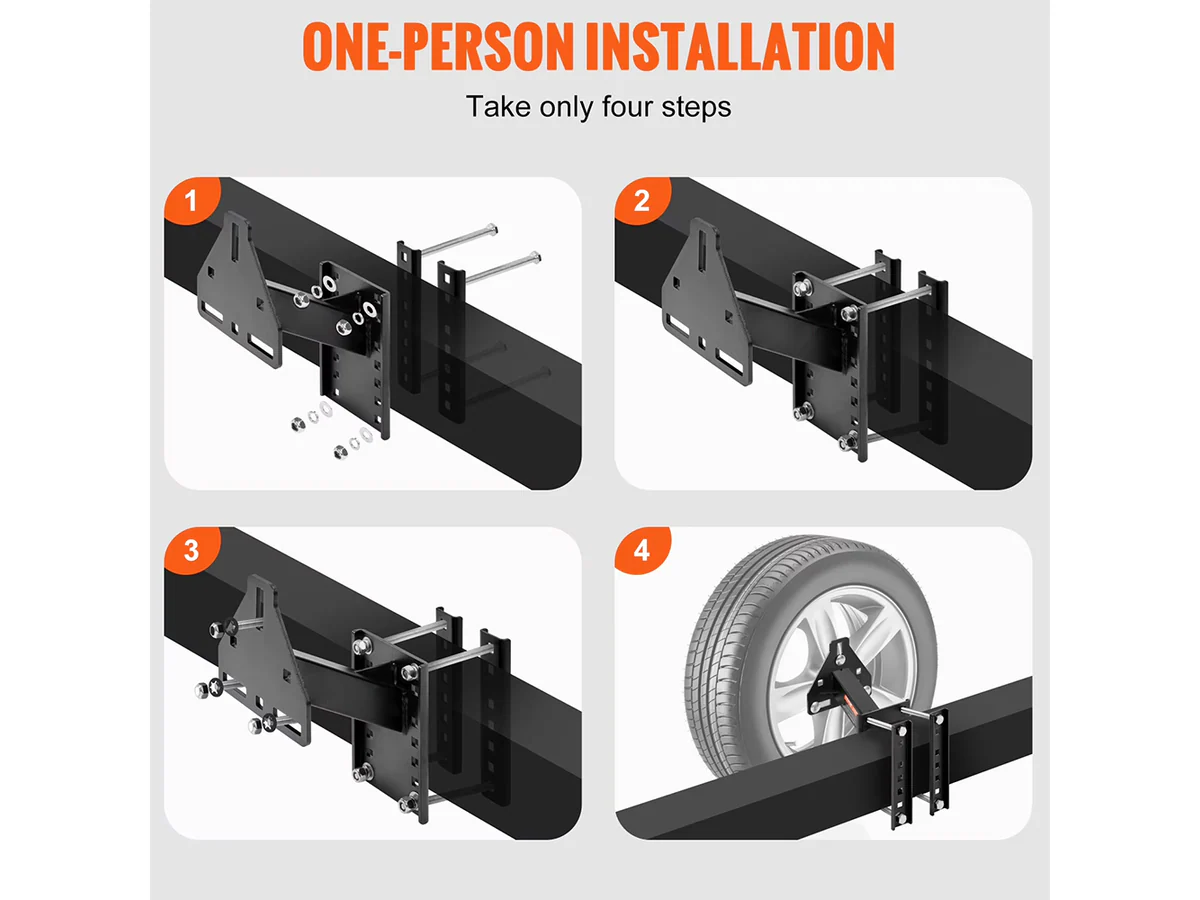 ONE-PERSON INSTALLATION

Take only four steps

1

2

3

4